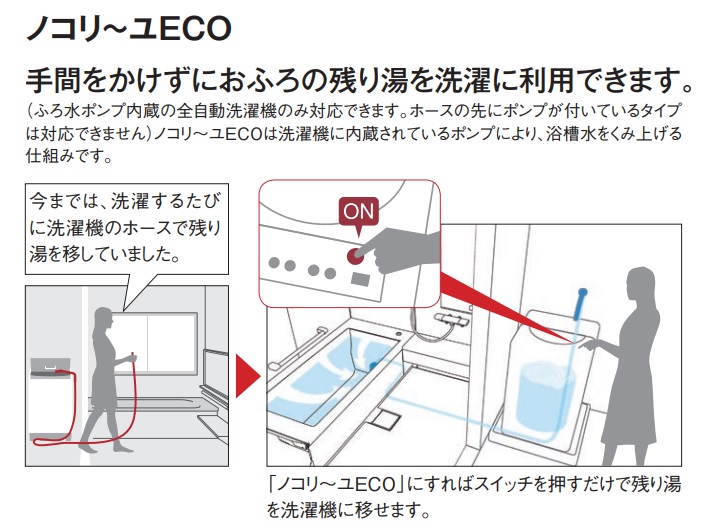 ノコリ～ユECO

手間をかけずにおふろの残り湯を洗濯に利用できます。

(ふろ水ポンプ内蔵の全自動洗濯機のみ対応できます。ホースの先にポンプが付いているタイプは対応できません)ノコリ～ユECOは洗濯機に内蔵されているポンプにより、浴槽水をくみ上げる仕組みです。

今までは、洗濯するたびに洗濯機のホースで残り湯を移していました。

ON

「ノコリ～ユECO」にすればスイッチを押すだけで残り湯を洗濯機に移せます。